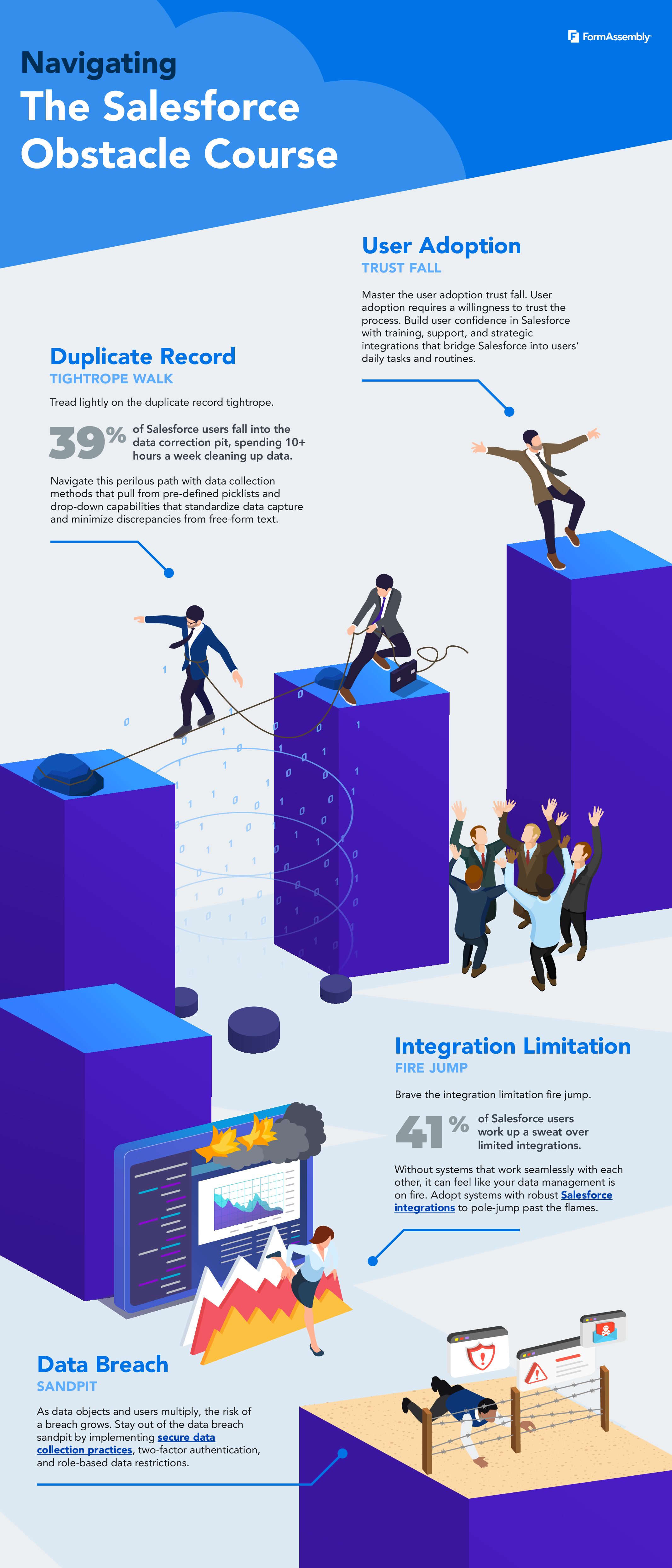 FormAssembly

Navigating
The Salesforce Obstacle Course

User Adoption
TRUST FALL

Master the user adoption trust fall. User adoption requires a willingness to trust the process. Build user confidence in Salesforce with training, support, and strategic integrations that bridge Salesforce into users' daily tasks and routines.

Duplicate Record
TIGHTROPE WALK

Tread lightly on the duplicate record tightrope.

39% of Salesforce users fall into the data correction pit, spending 10+ hours a week cleaning up data.

Navigate this perilous path with data collection methods that pull from pre-defined picklists and drop-down capabilities that standardize data capture and minimize discrepancies from free-form text.

Integration Limitation
FIRE JUMP

Brave the integration limitation fire jump.

41% of Salesforce users work up a sweat over limited integrations.

Without systems that work seamlessly with each other, it can feel like your data management is on fire. Adopt systems with robust Salesforce integrations to pole-jump past the flames.

Data Breach
SANDPIT

As data objects and users multiply, the risk of a breach grows. Stay out of the data breach sandpit by implementing secure data collection practices, two-factor authentication, and role-based data restrictions.