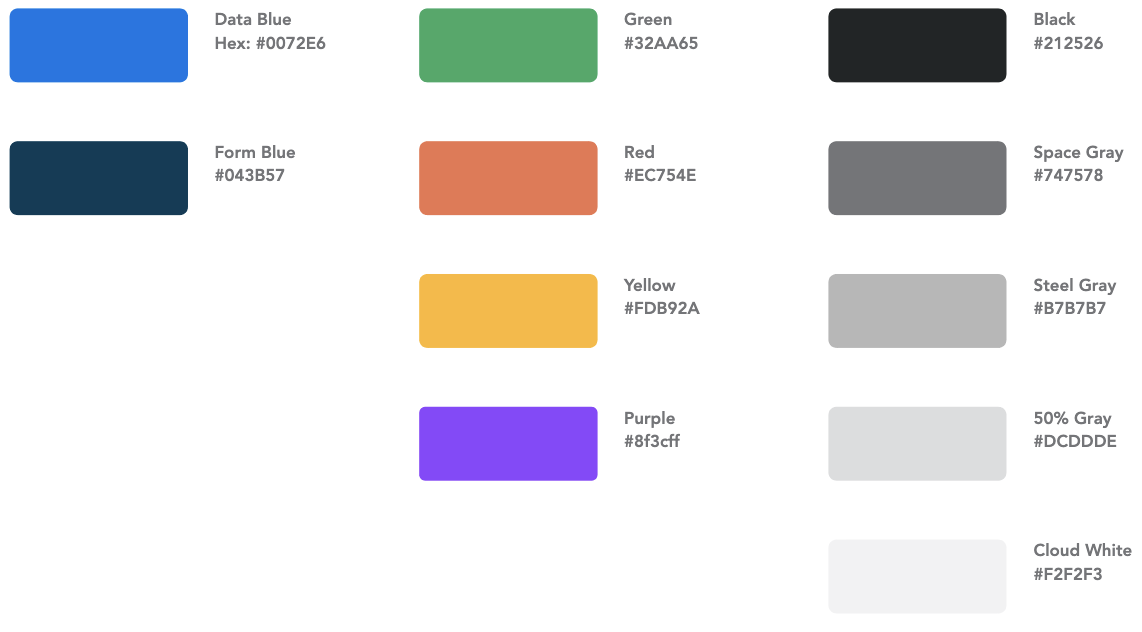 Data Blue
Hex: #0072E6

Form Blue
#043B57

Green
#32AA65

Red
#EC754E

Yellow
#FDB92A

Purple
#8f3cff

Black
#212526

Space Gray
#747578

Steel Gray
#B7B7B7

50% Gray
#DCDDDE

Cloud White
#F2F2F3