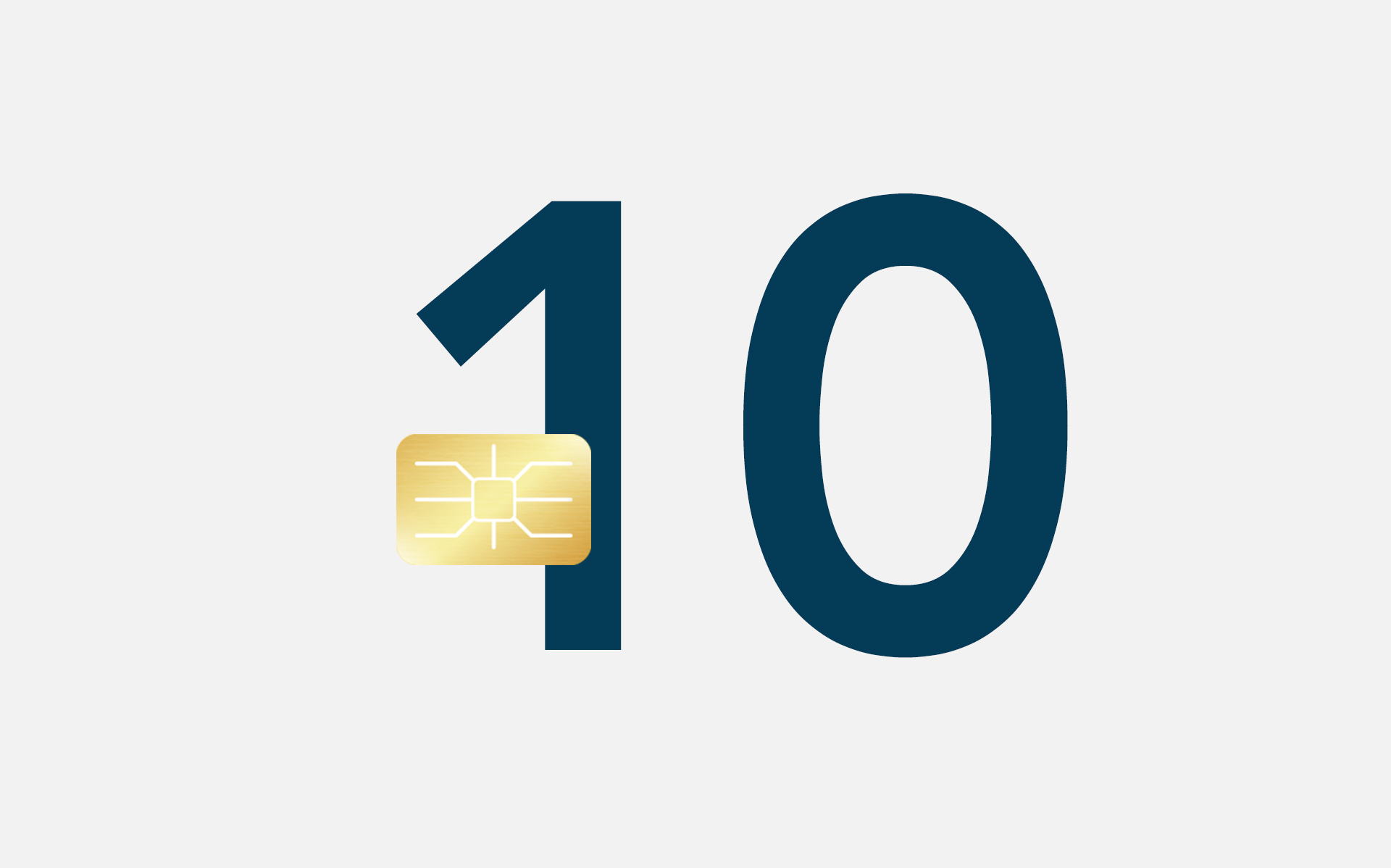 10