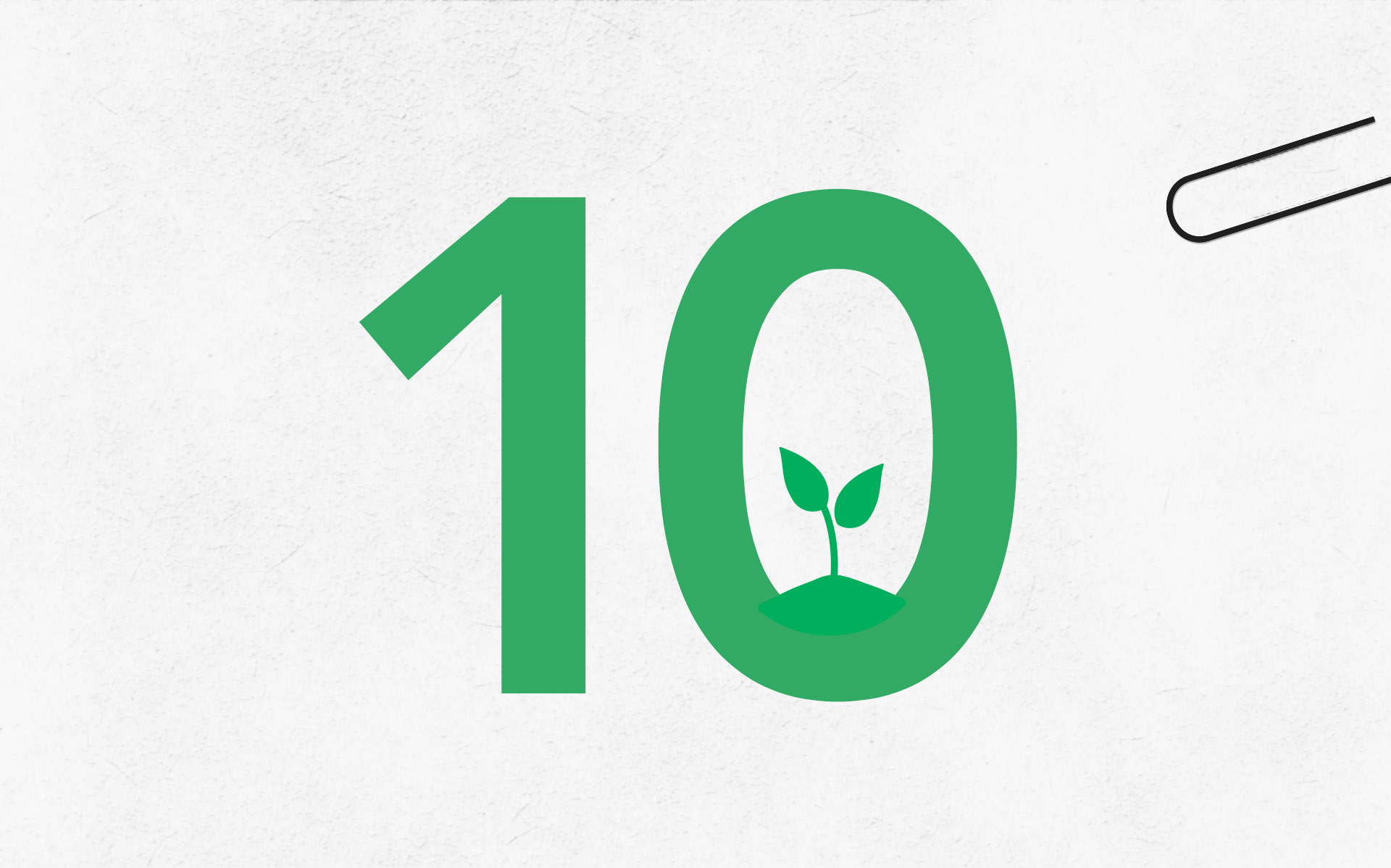 10