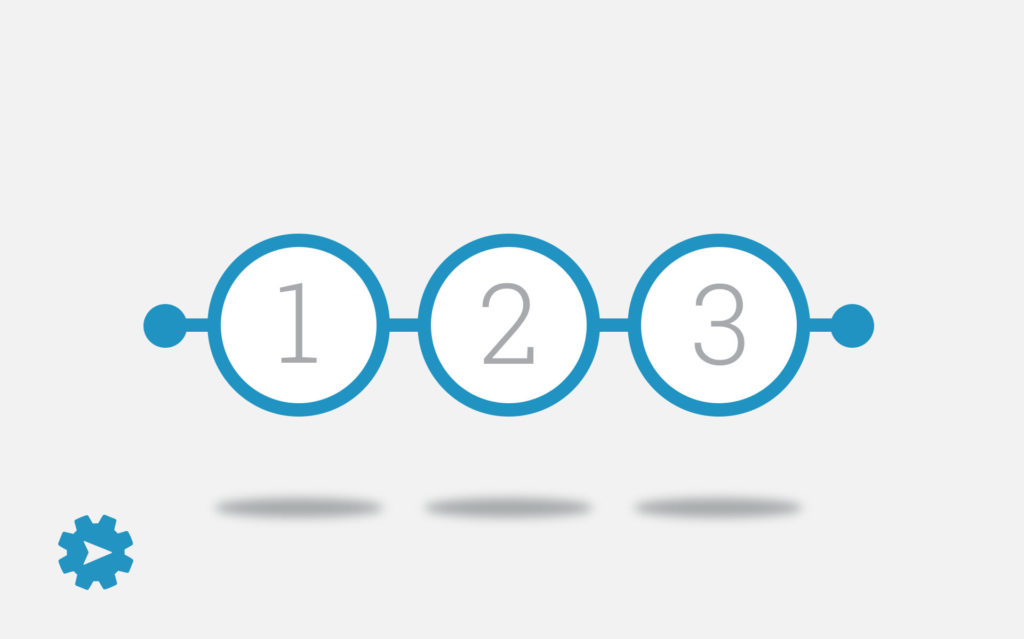 1 2 3