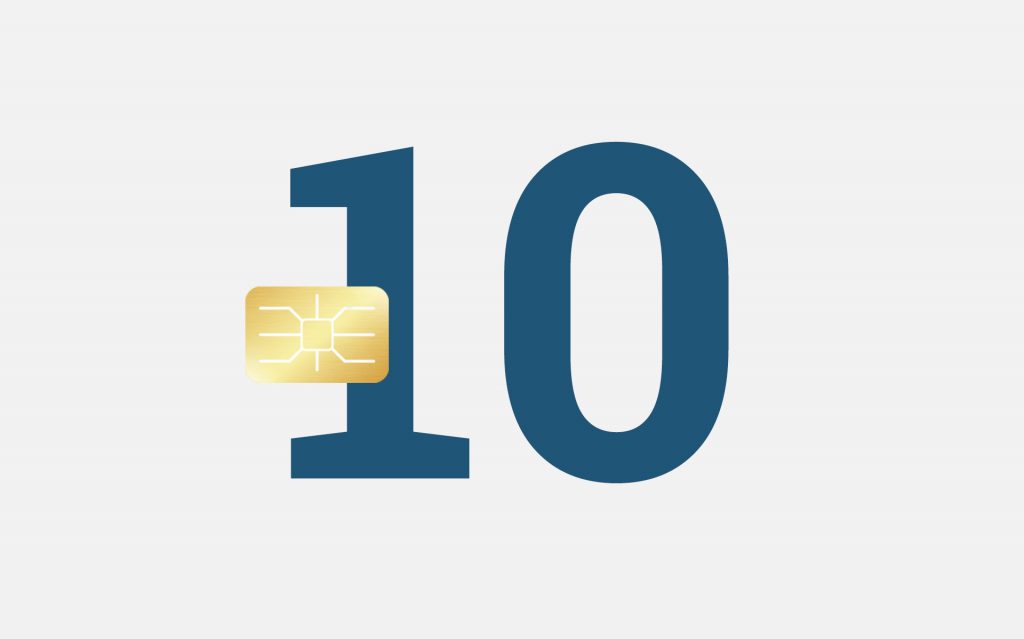 10