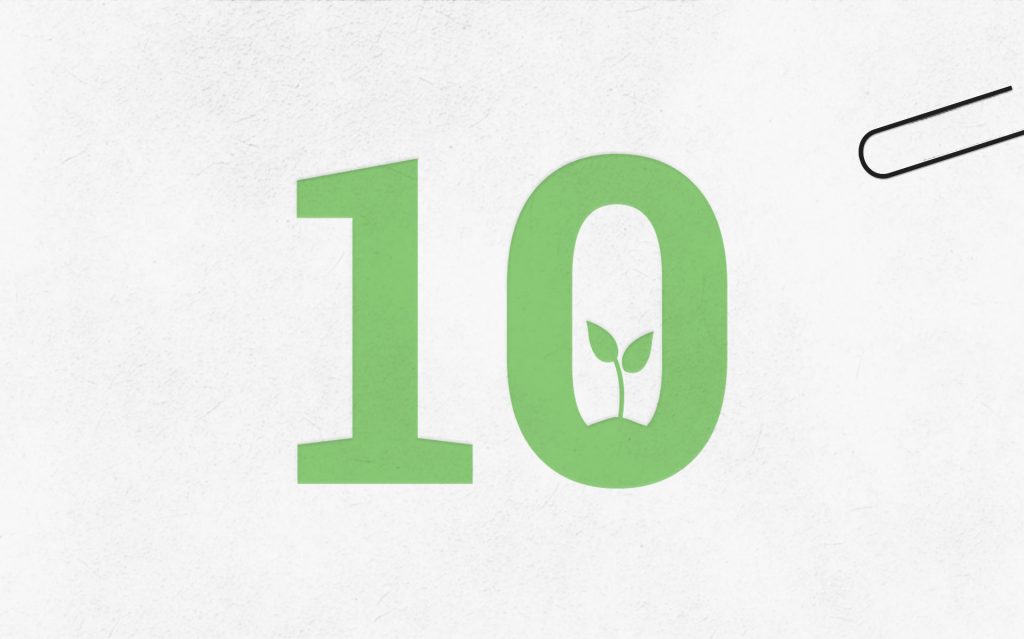 10