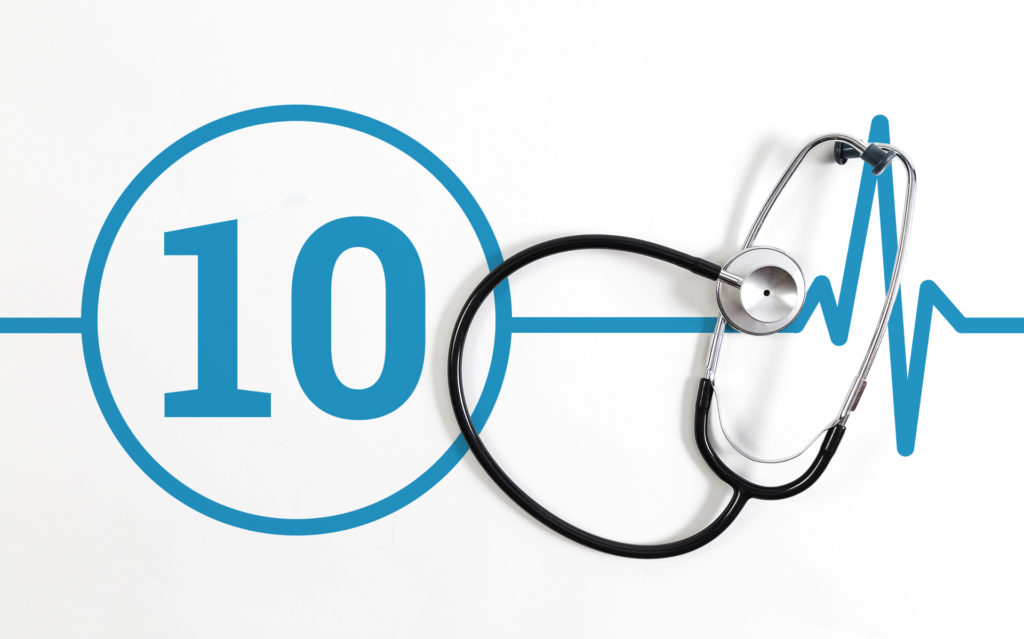 10